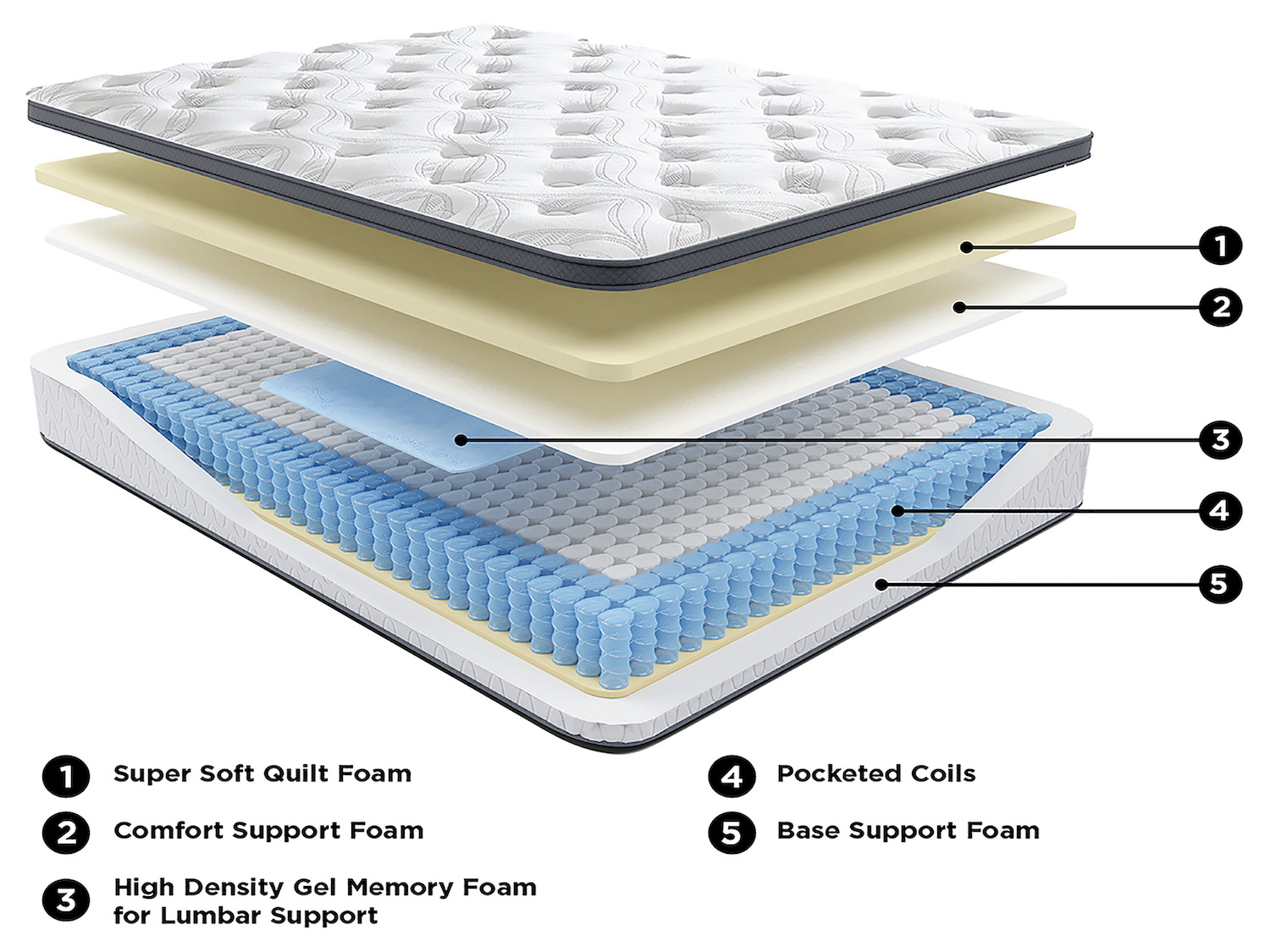 1
2
3
4
5

1 Super Soft Quilt Foam

2 Comfort Support Foam

3 High Density Gel Memory Foam for Lumbar Support

4 Pocketed Coils

5 Base Support Foam